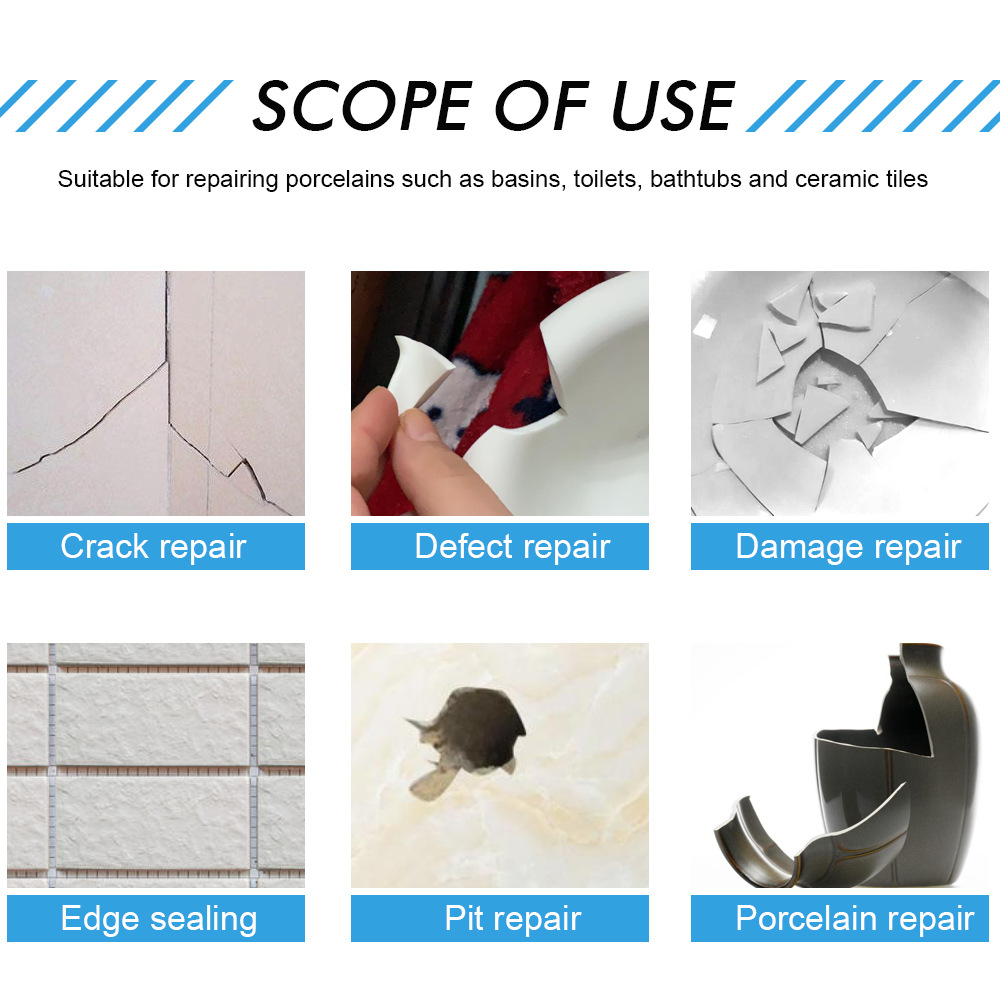 SCOPE OF USE

Suitable for repairing porcelains such as basins, toilets, bathtubs and ceramic tiles

Crack repair

Defect repair

Damage repair

Edge sealing

Pit repair

Porcelain repair