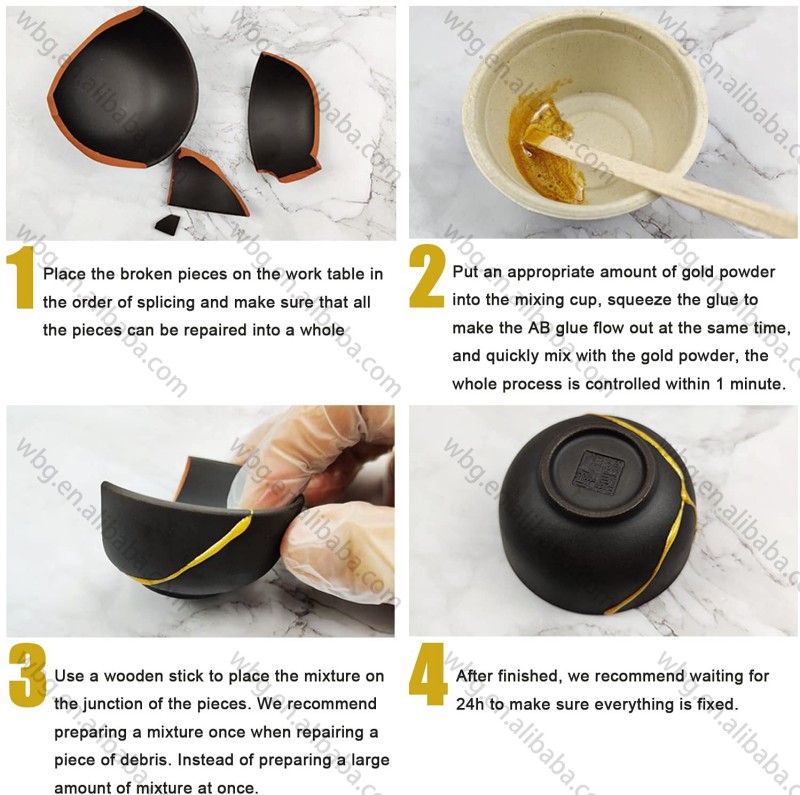 wbg.en.alibaba.com

1 Place the broken pieces on the work table in the order of splicing and make sure that all the pieces can be repaired into a whole

2 Put an appropriate amount of gold powder into the mixing cup, squeeze the glue to make the AB glue flow out at the same time, and quickly mix with the gold powder, the whole process is controlled within 1 minute.

3 Use a wooden stick to place the mixture on the junction of the pieces. We recommend preparing a mixture once when repairing a piece of debris. Instead of preparing a large amount of mixture at once.

4 After finished, we recommend waiting for 24h to make sure everything is fixed.